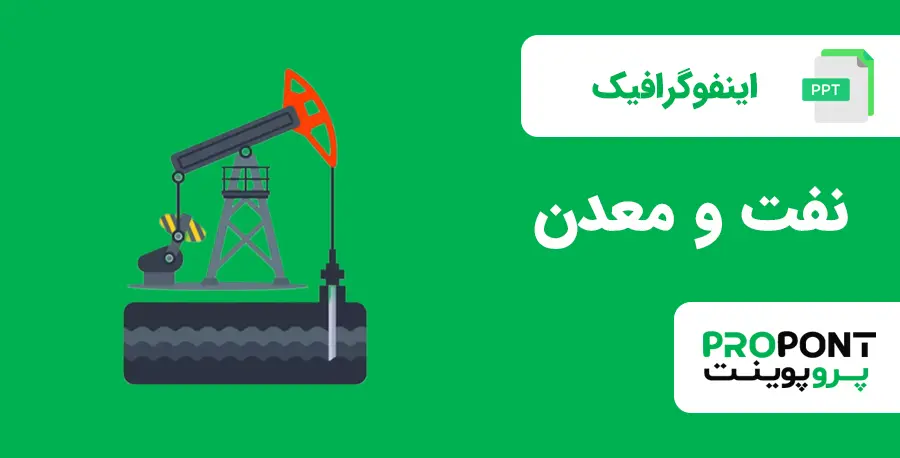 PPT
اینفوگرافیک

نفت و معدن

PROPONT
پروپوینت