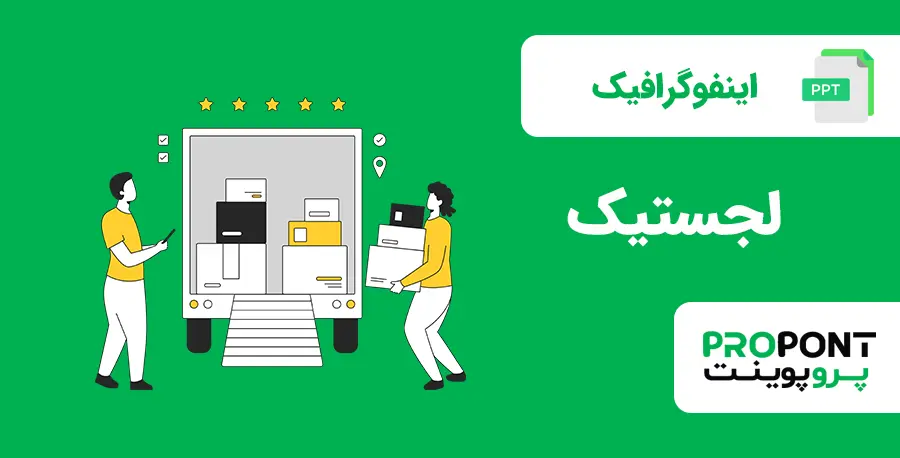 PPT
اینفوگرافیک

لجستیک

PROPONT
پروپوینت