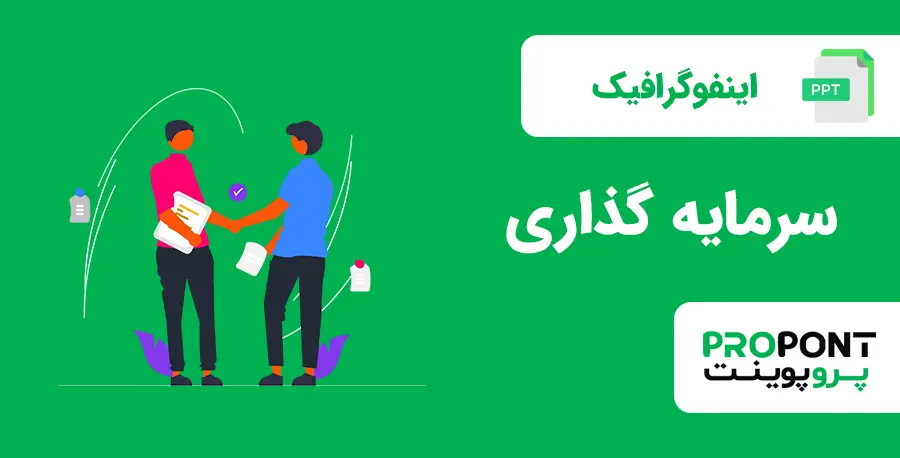 PPT
اینفوگرافیک

سرمایه گذاری

PROPONT
پروپوینت