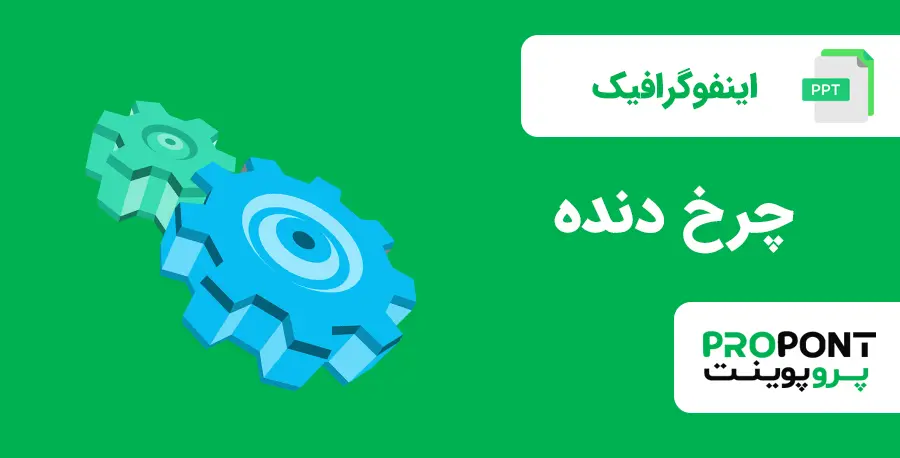 PPT
اینفوگرافیک

چرخ دنده

PROPONT
پروپوینت